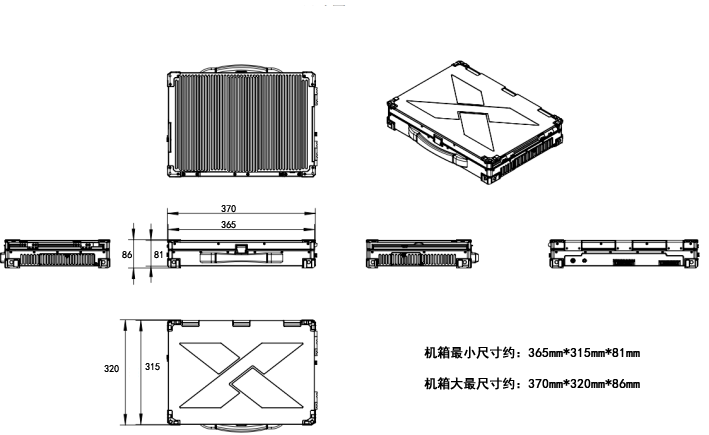 370
365
86
81
320
315
机箱最小尺寸约：365mm*315mm*81mm
机箱大最尺寸约：370mm*320mm*86mm