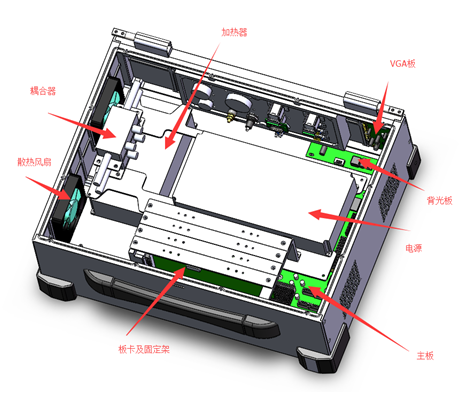 加热器

VGA板

耦合器

散热风扇

背光板

电源

板卡及固定架

主板